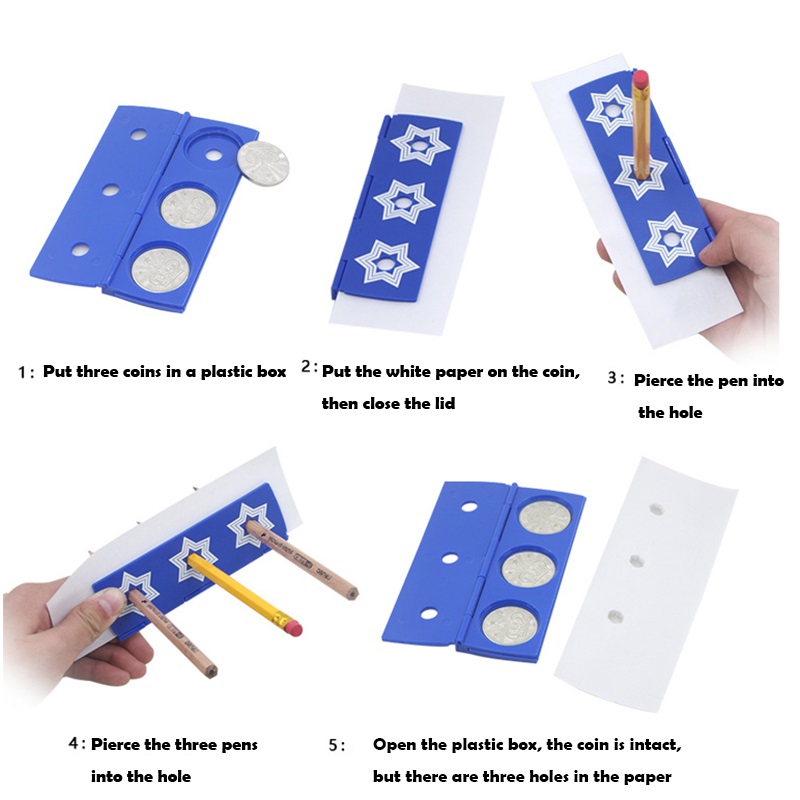 1: Put three coins in a plastic box

2: Put the white paper on the coin, then close the lid

3: Pierce the pen into the hole

4: Pierce the three pens into the hole

5: Open the plastic box, the coin is intact, but there are three holes in the paper